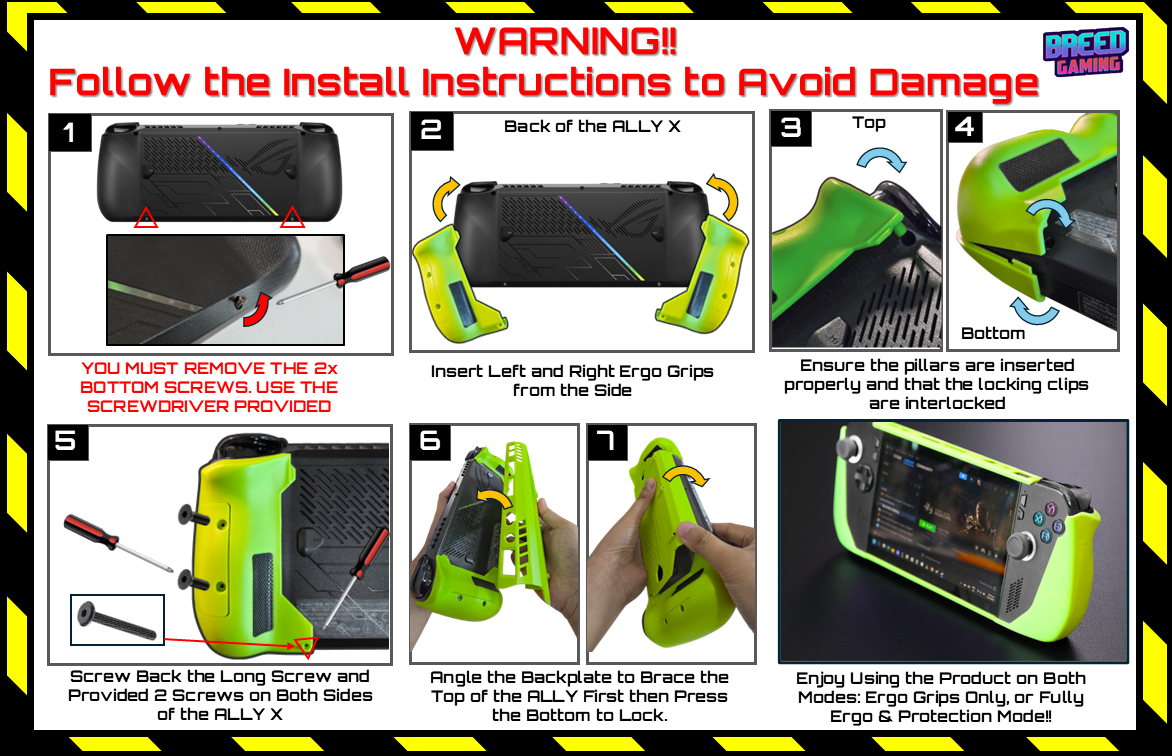 WARNING!!
Follow the Install Instructions to Avoid Damage

BREED GAMING

1

YOU MUST REMOVE THE 2x BOTTOM SCREWS. USE THE SCREWDRIVER PROVIDED

2

Back of the ALLY X

Insert Left and Right Ergo Grips from the Side

3

Top

4

Bottom

Ensure the pillars are inserted properly and that the locking clips are interlocked

5

Screw Back the Long Screw and Provided 2 Screws on Both Sides of the ALLY X

6

7

Angle the Backplate to Brace the Top of the ALLY First then Press the Bottom to Lock.

Enjoy Using the Product on Both Modes: Ergo Grips Only, or Fully Ergo & Protection Mode!!